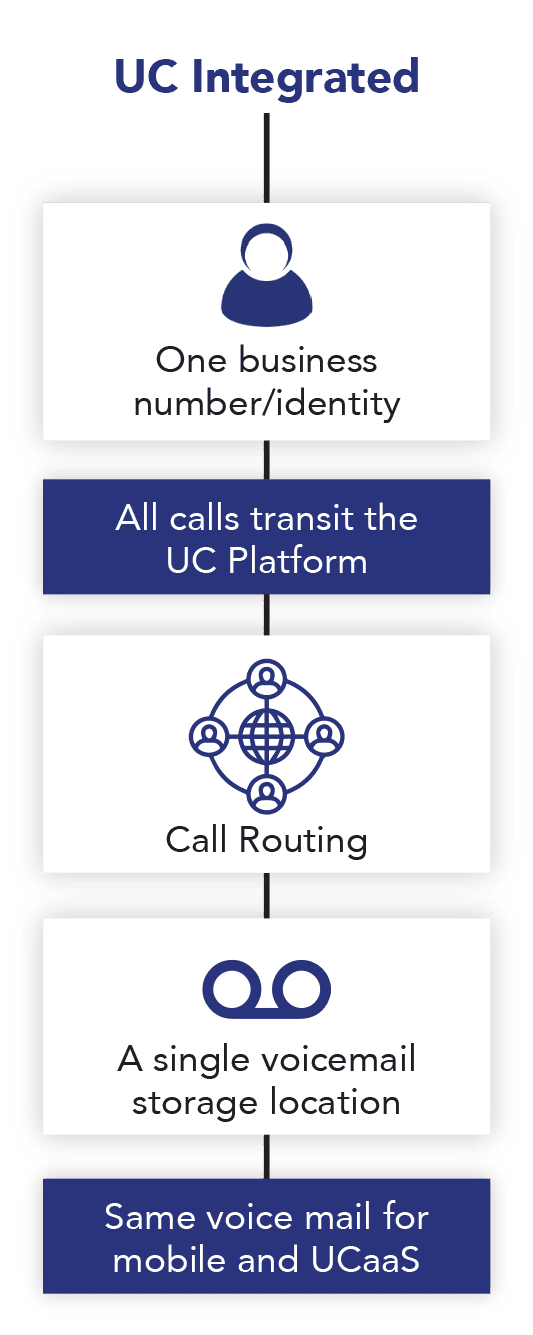 UC Integrated

One business number/identity

All calls transit the UC Platform

Call Routing

A single voicemail storage location

Same voice mail for mobile and UCaaS