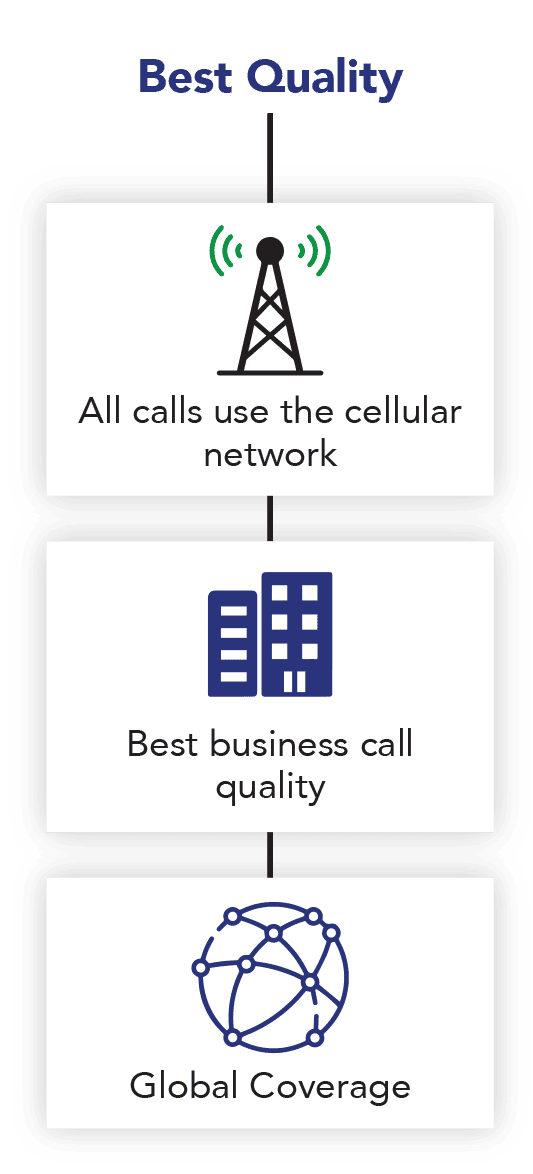 Best Quality

All calls use the cellular network

Best business call quality

Global Coverage